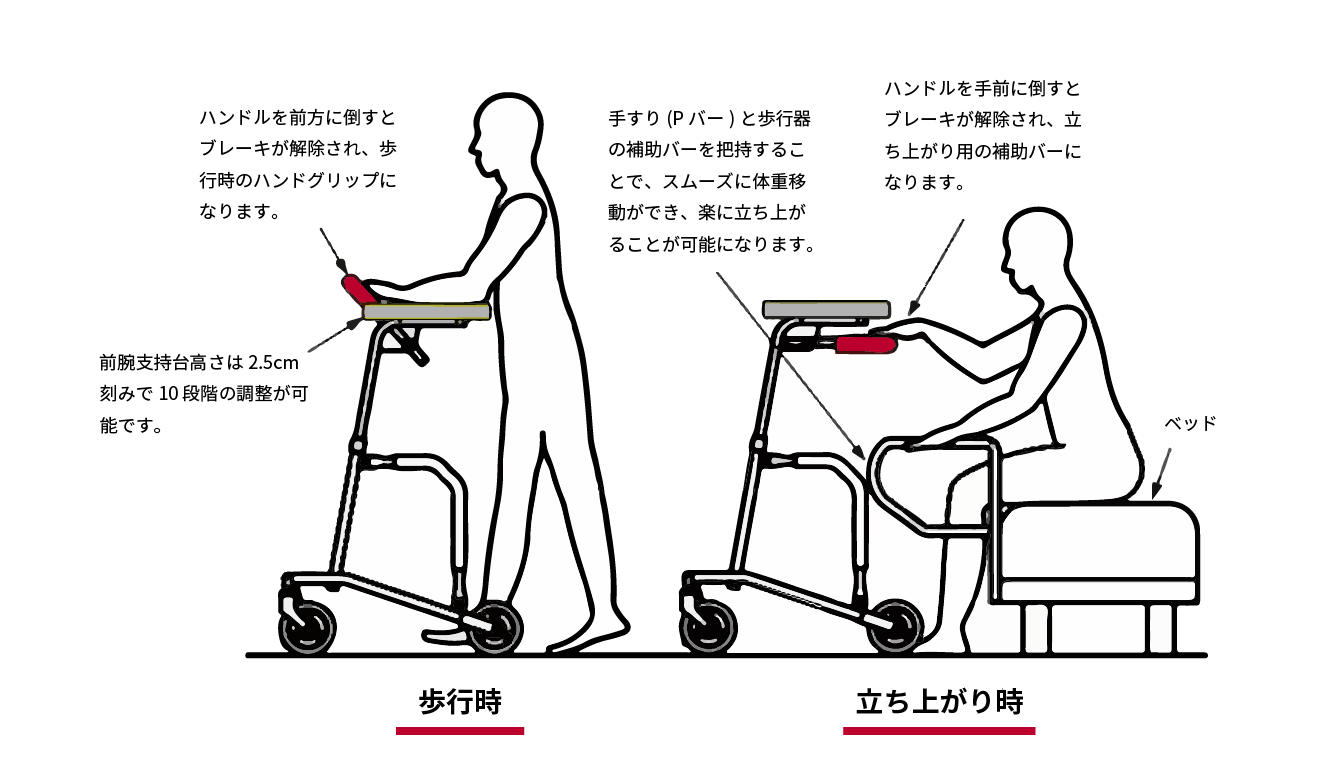 ハンドルを前方に倒すとブレーキが解除され、歩行時のハンドグリップになります。

前腕支持台高さは 2.5cm 刻みで 10 段階の調整が可能です。

手すり (P バー ) と歩行器の補助バーを把持することで、スムーズに体重移動ができ、楽に立ち上がることが可能になります。

ハンドルを手前に倒すとブレーキが解除され、立ち上がり用の補助バーになります。

ベッド

歩行時

立ち上がり時